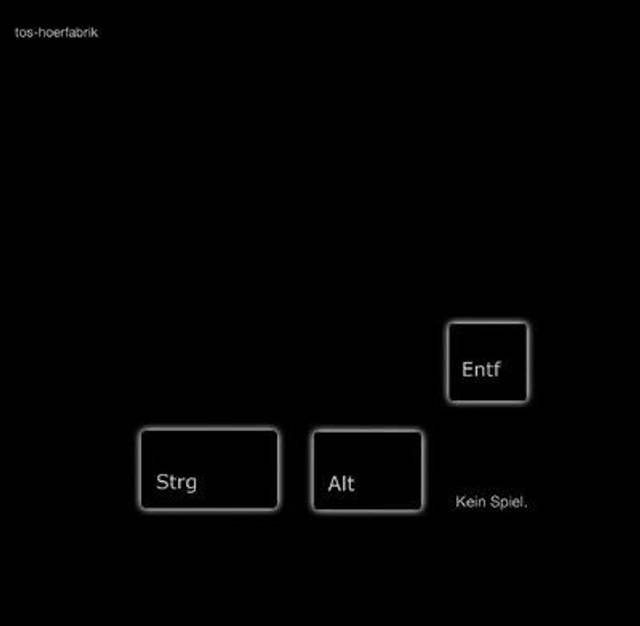 tos-hoerfabrik

Entf

Strg

Alt

Kein Spiel.