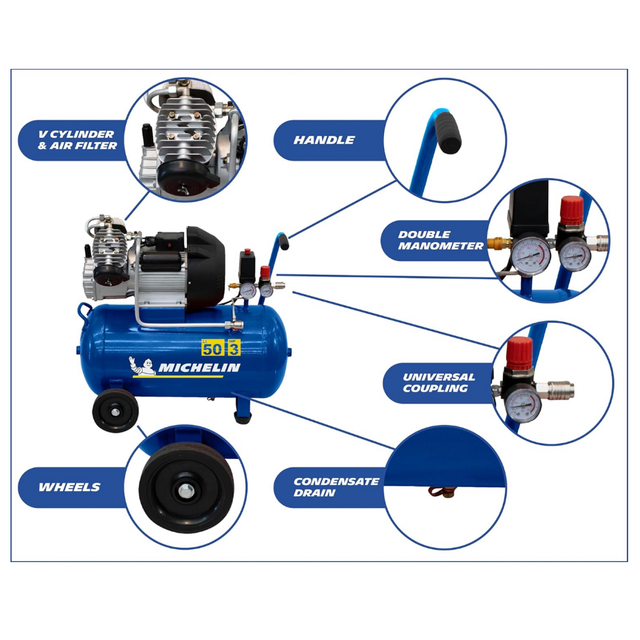 V CYLINDER & AIR FILTER

HANDLE

DOUBLE MANOMETER

50 3

MICHELIN

UNIVERSAL COUPLING

WHEELS

CONDENSATE DRAIN