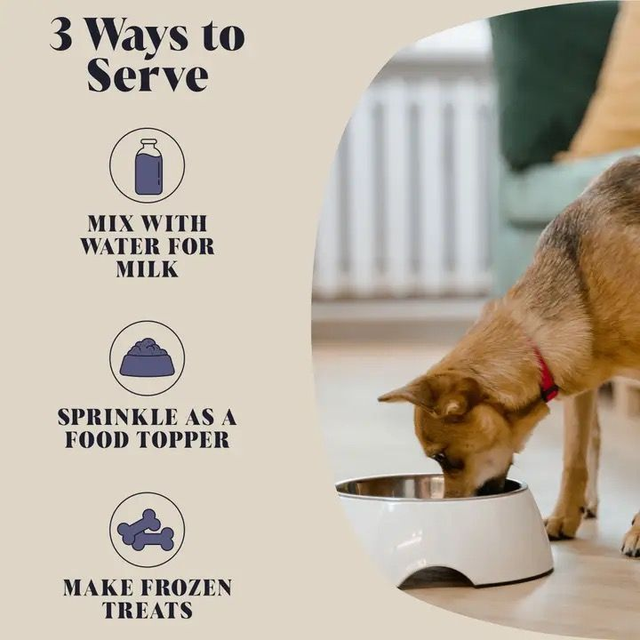 3 Ways to Serve

MIX WITH WATER FOR MILK

SPRINKLE AS A FOOD TOPPER

MAKE FROZEN TREATS