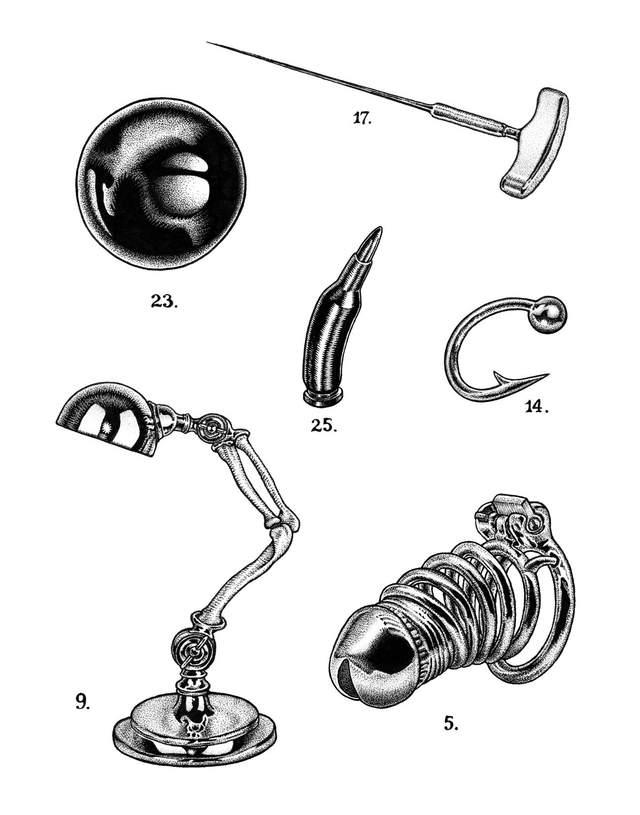 17.

23.

25.

14.

9.

5.