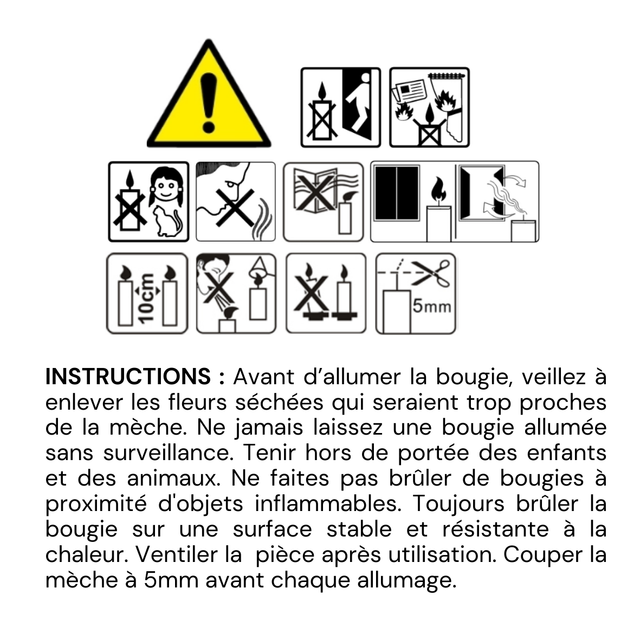 10cm

5mm

**INSTRUCTIONS :** Avant d'allumer la bougie, veillez à enlever les fleurs séchées qui seraient trop proches de la mèche. Ne jamais laissez une bougie allumée sans surveillance. Tenir hors de portée des enfants et des animaux. Ne faites pas brûler de bougies à proximité d'objets inflammables. Toujours brûler la bougie sur une surface stable et résistante à la chaleur. Ventiler la pièce après utilisation. Couper la mèche à 5mm avant chaque allumage.