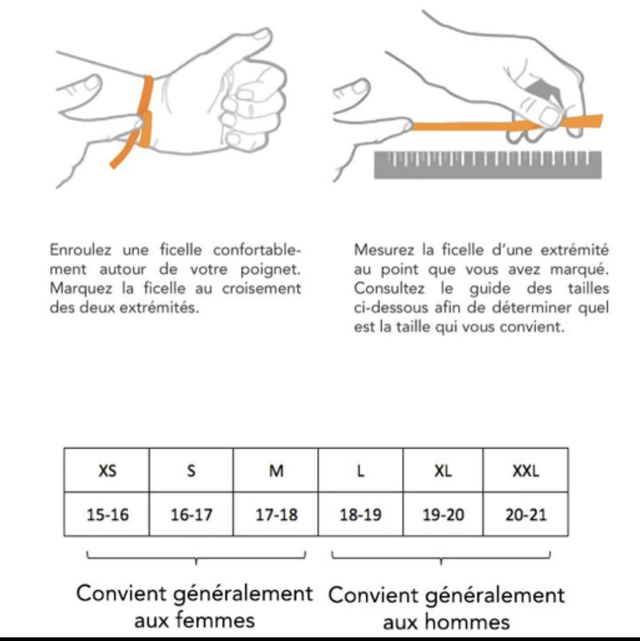 Enroulez une ficelle confortablement autour de votre poignet. Marquez la ficelle au croisement des deux extrémités.

Mesurez la ficelle d'une extrémité au point que vous avez marqué. Consultez le guide des tailles ci-dessous afin de déterminer quel est la taille qui vous convient.

| XS | S | M | L | XL | XXL |
|---|---|---|---|---|---|
| 15-16 | 16-17 | 17-18 | 18-19 | 19-20 | 20-21 |

Convient généralement aux femmes

Convient généralement aux hommes