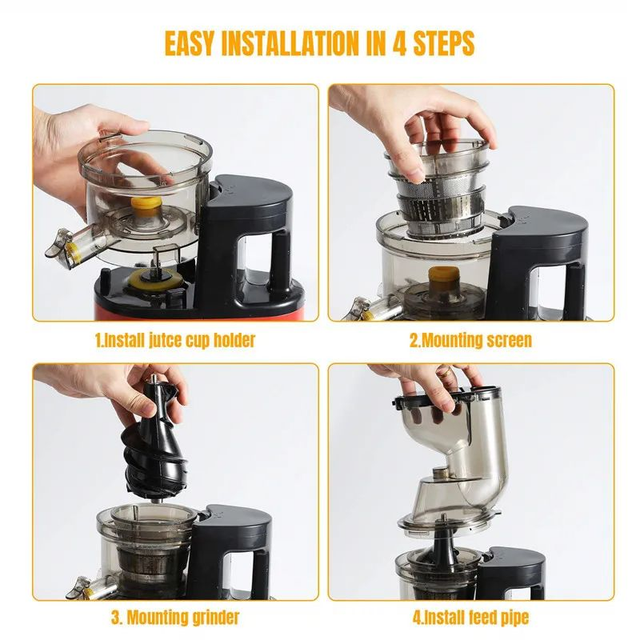 EASY INSTALLATION IN 4 STEPS

1.Install jutce cup holder

2.Mounting screen

3. Mounting grinder

4.Install feed pipe