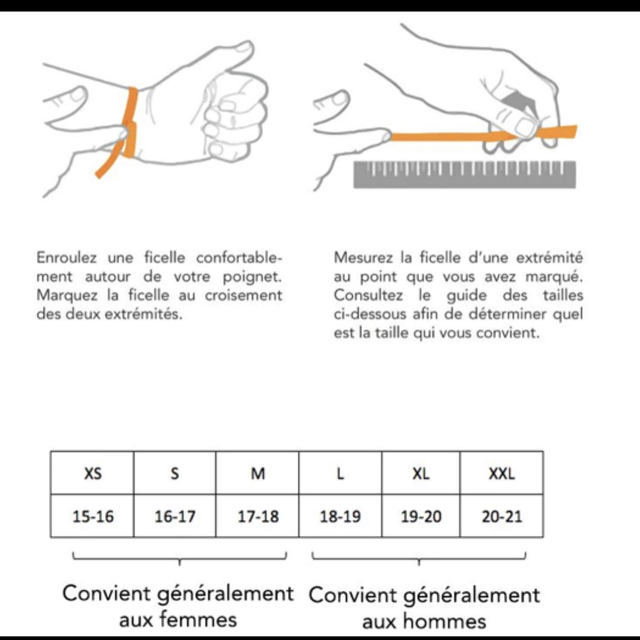 Enroulez une ficelle confortablement autour de votre poignet. Marquez la ficelle au croisement des deux extrémités.

Mesurez la ficelle d'une extrémité au point que vous avez marqué. Consultez le guide des tailles ci-dessous afin de déterminer quel est la taille qui vous convient.

| XS | S | M | L | XL | XXL |
|---|---|---|---|---|---|
| 15-16 | 16-17 | 17-18 | 18-19 | 19-20 | 20-21 |

Convient généralement aux femmes

Convient généralement aux hommes