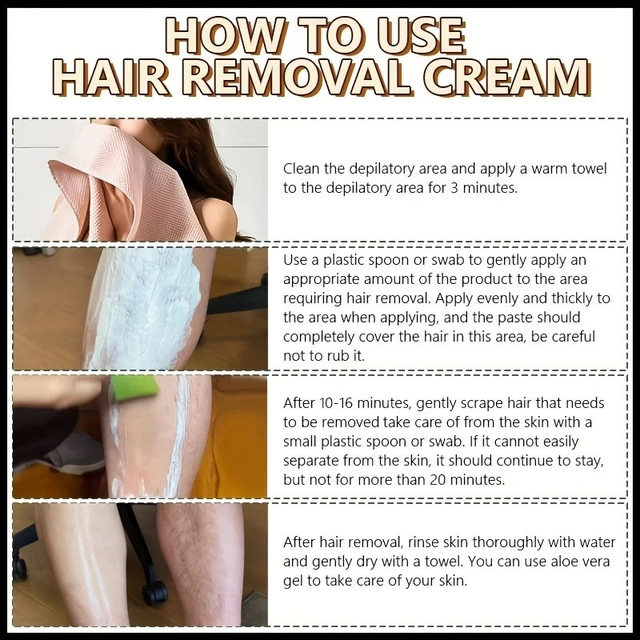 HOW TO USE
HAIR REMOVAL CREAM

Clean the depilatory area and apply a warm towel to the depilatory area for 3 minutes.

Use a plastic spoon or swab to gently apply an appropriate amount of the product to the area requiring hair removal. Apply evenly and thickly to the area when applying, and the paste should completely cover the hair in this area, be careful not to rub it.

After 10-16 minutes, gently scrape hair that needs to be removed take care of from the skin with a small plastic spoon or swab. If it cannot easily separate from the skin, it should continue to stay, but not for more than 20 minutes.

After hair removal, rinse skin thoroughly with water and gently dry with a towel. You can use aloe vera gel to take care of your skin.