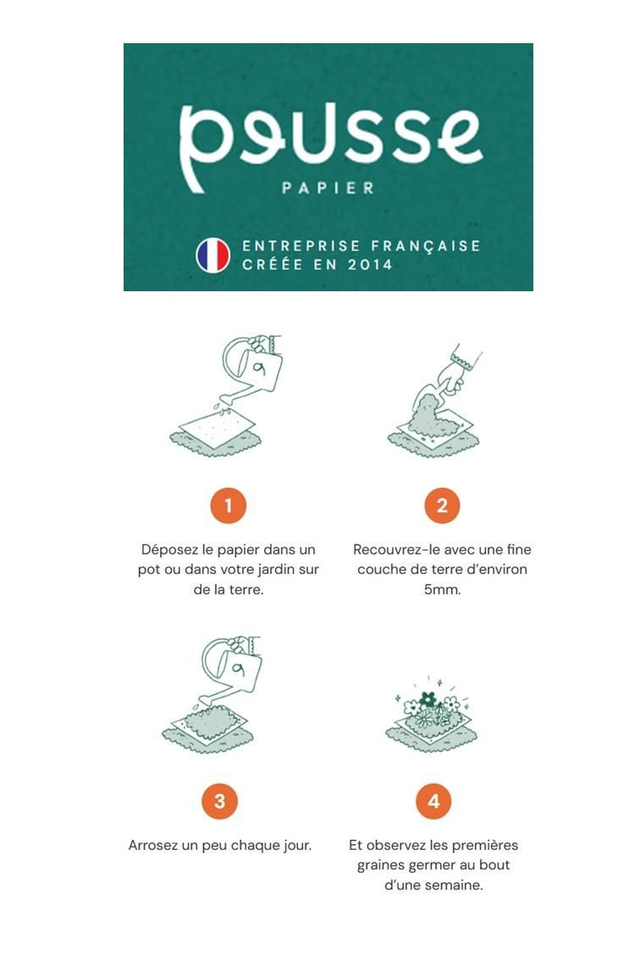 pousse
PAPIER

ENTREPRISE FRANÇAISE
CRÉÉE EN 2014

1

Déposez le papier dans un pot ou dans votre jardin sur de la terre.

2

Recouvrez-le avec une fine couche de terre d'environ 5mm.

3

Arrosez un peu chaque jour.

4

Et observez les premières graines germer au bout d'une semaine.