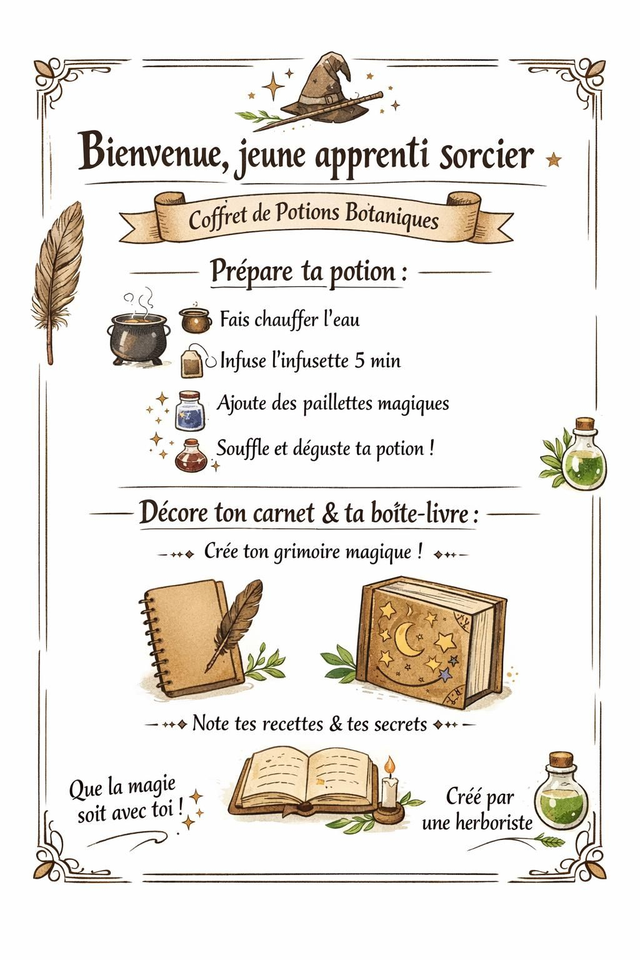 Bienvenue, jeune apprenti sorcier

Coffret de Potions Botaniques

Prépare ta potion :

Fais chauffer l'eau

Infuse l'infusette 5 min

Ajoute des paillettes magiques

Souffle et déguste ta potion !

Décore ton carnet & ta boîte-livre :

Crée ton grimoire magique !

Note tes recettes & tes secrets

Que la magie soit avec toi !

Créé par une herboriste