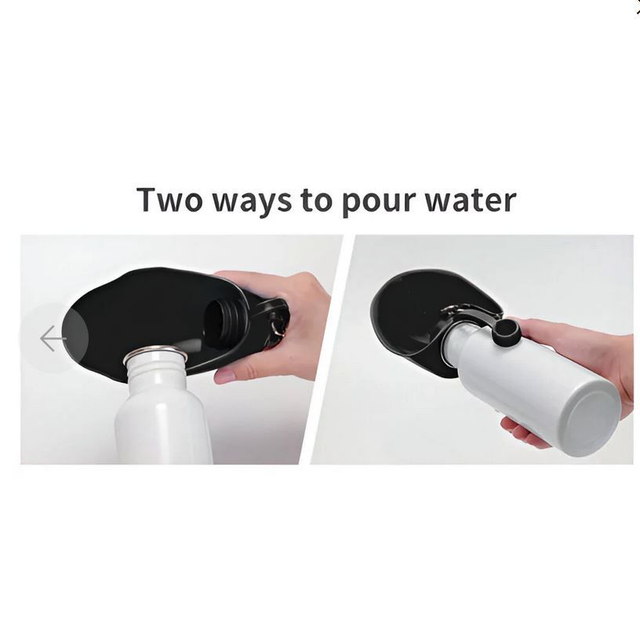 Two ways to pour water