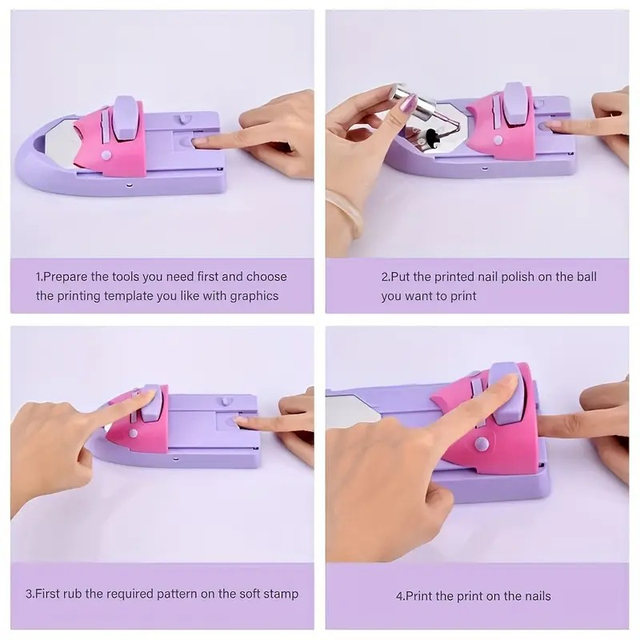 1.Prepare the tools you need first and choose the printing template you like with graphics

2.Put the printed nail polish on the ball you want to print

3.First rub the required pattern on the soft stamp

4.Print the print on the nails