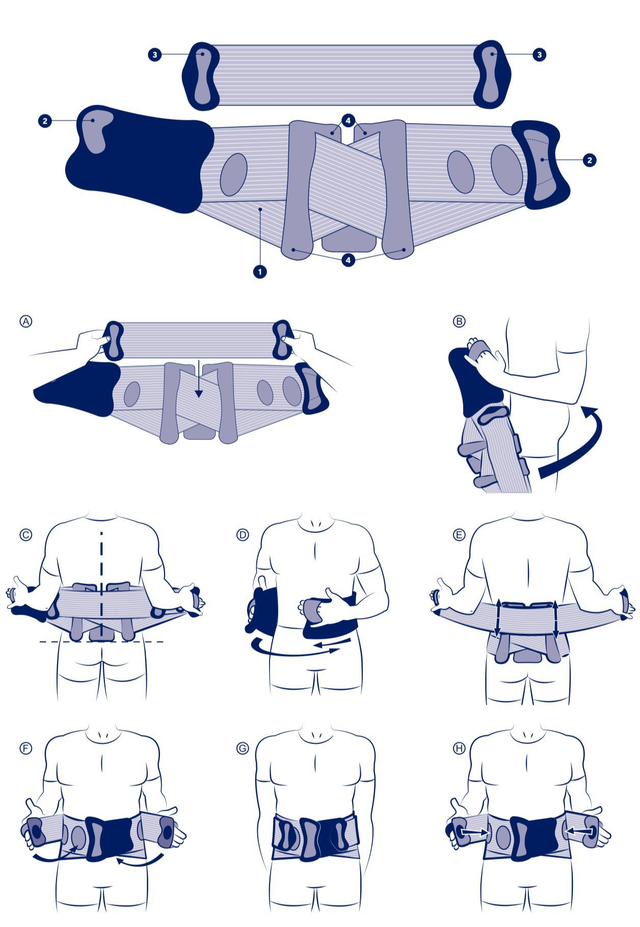 3
3
2
4
2
1
4
A
B
C
D
E
F
G
H