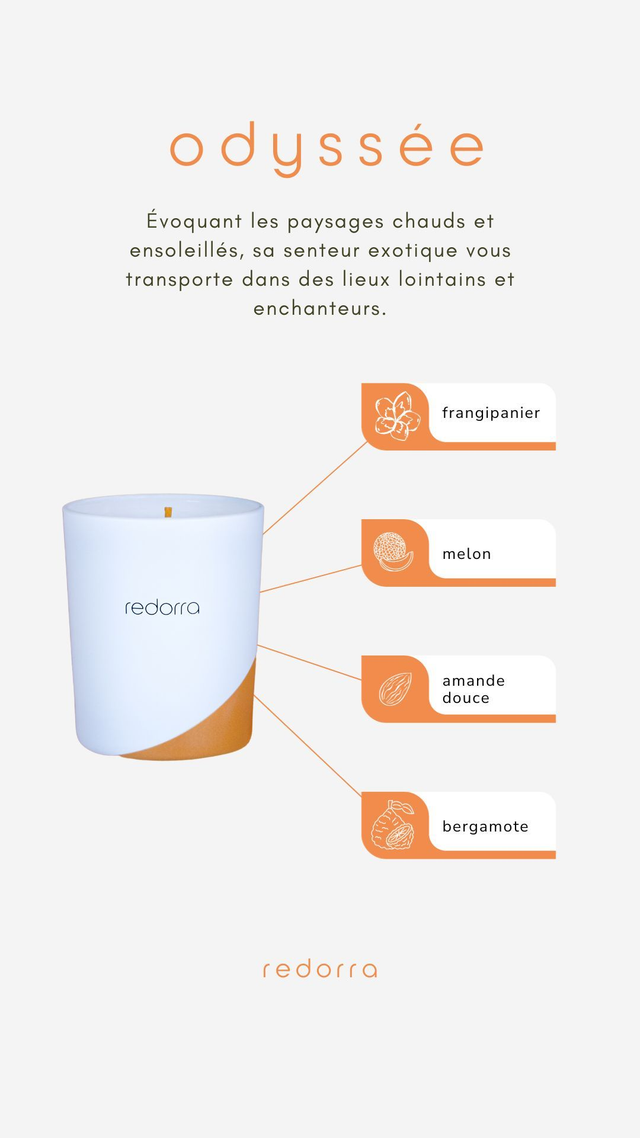 odyssée

Évoquant les paysages chauds et ensoleillés, sa senteur exotique vous transporte dans des lieux lointains et enchanteurs.

redorra

frangipanier

melon

amande douce

bergamote

redorra