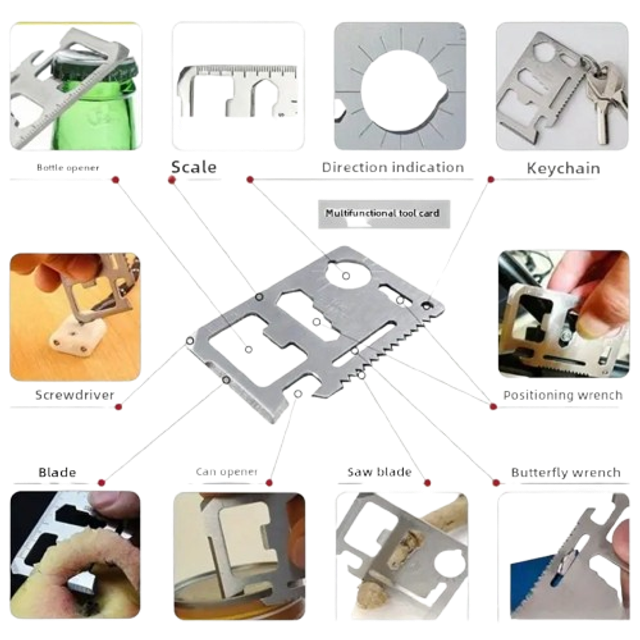 Bottle opener

Scale

Direction indication

Keychain

Multifunctional tool card

Screwdriver

Positioning wrench

Blade

Can opener

Saw blade

Butterfly wrench