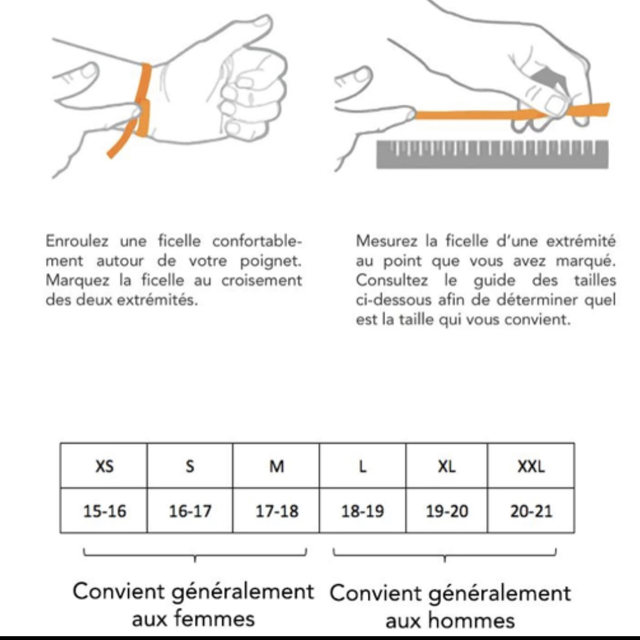 Enroulez une ficelle confortablement autour de votre poignet. Marquez la ficelle au croisement des deux extrémités.

Mesurez la ficelle d'une extrémité au point que vous avez marqué. Consultez le guide des tailles ci-dessous afin de déterminer quel est la taille qui vous convient.

| XS | S | M | L | XL | XXL |
|---|---|---|---|---|---|
| 15-16 | 16-17 | 17-18 | 18-19 | 19-20 | 20-21 |

Convient généralement aux femmes

Convient généralement aux hommes