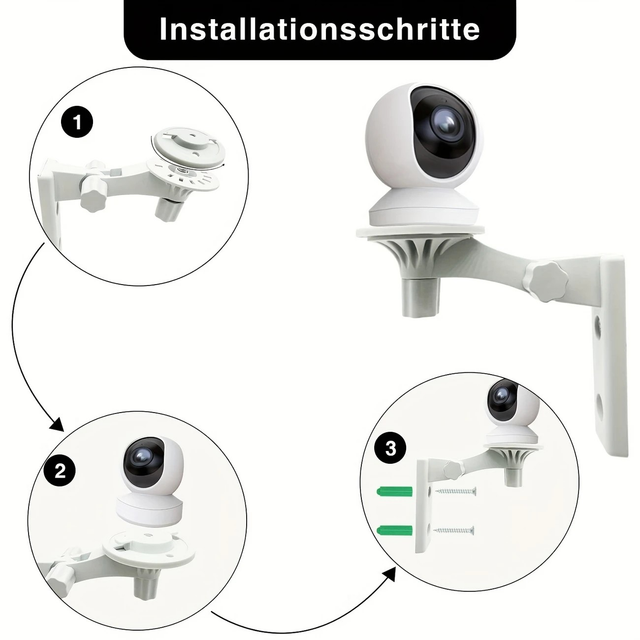 Installationsschritte

1

2

3