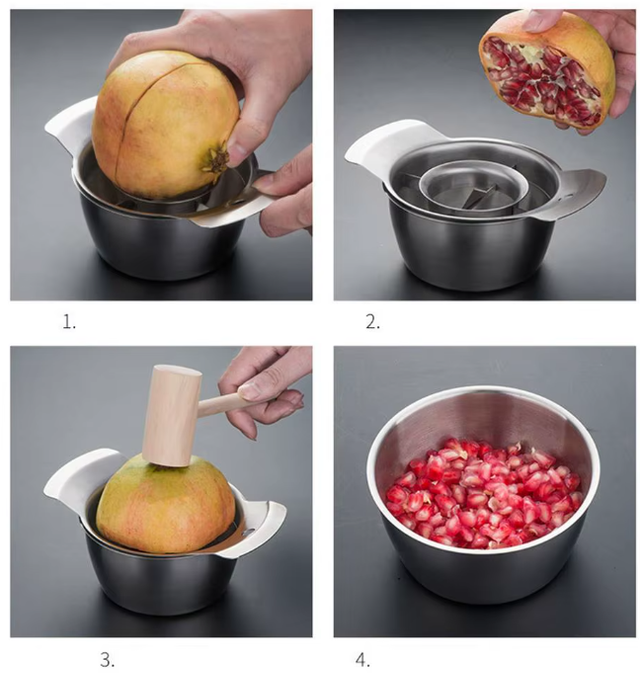 1.

2.

3.

4.