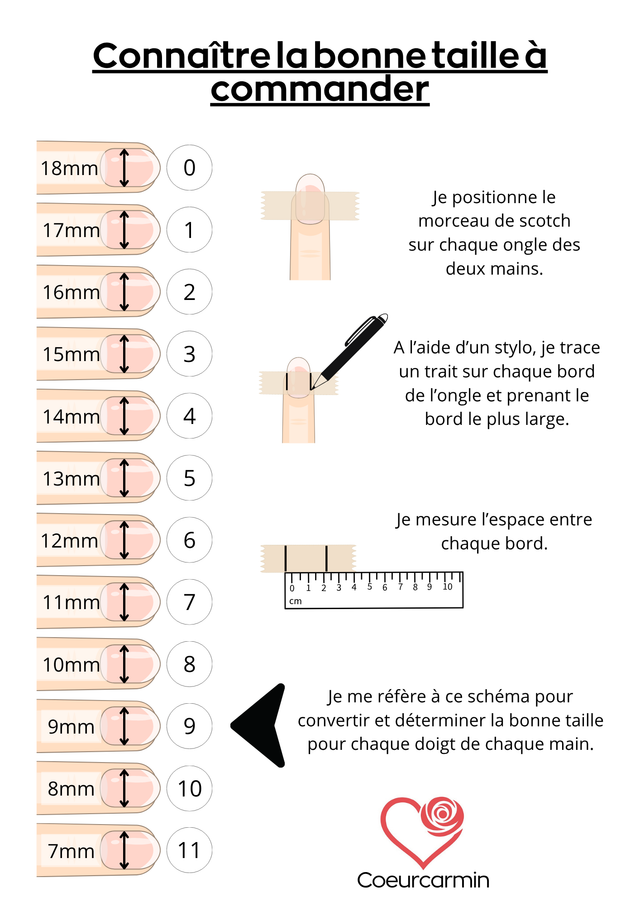 Connaître la bonne taille à commander

18mm 0
17mm 1
16mm 2
15mm 3
14mm 4
13mm 5
12mm 6
11mm 7
10mm 8
9mm 9
8mm 10
7mm 11

Je positionne le morceau de scotch sur chaque ongle des deux mains.

A l'aide d'un stylo, je trace un trait sur chaque bord de l'ongle et prenant le bord le plus large.

Je mesure l'espace entre chaque bord.

0 1 2 3 4 5 6 7 8 9 10
cm

Je me réfère à ce schéma pour convertir et déterminer la bonne taille pour chaque doigt de chaque main.

Coeurcarmin