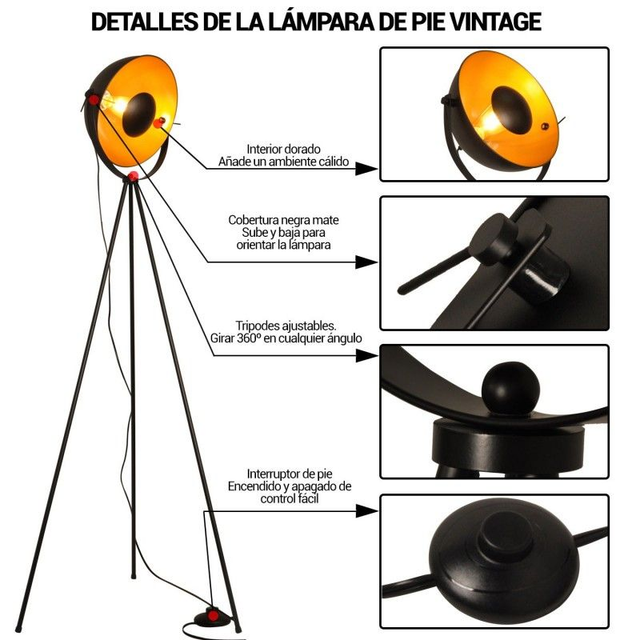 DETALLES DE LA LÁMPARA DE PIE VINTAGE

Interior dorado
Añade un ambiente cálido

Cobertura negra mate
Sube y baja para
orientar la lámpara

Tripodes ajustables.
Girar 360º en cualquier ángulo

Interruptor de pie
Encendido y apagado de
control fácil