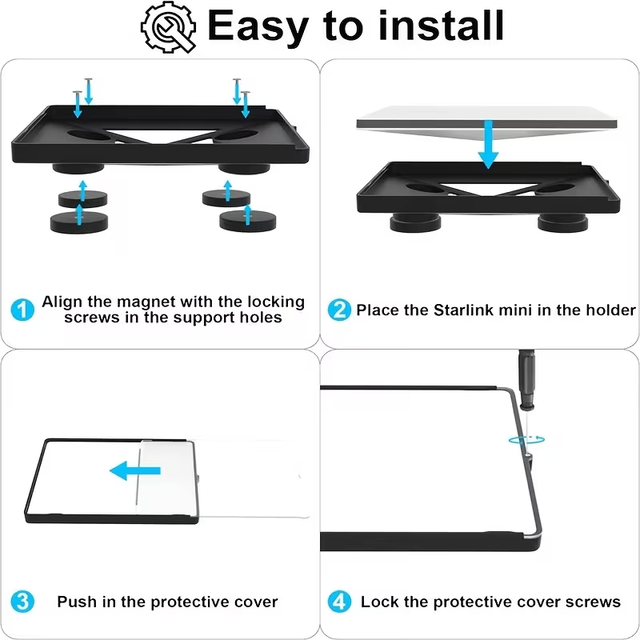 Easy to install

1 Align the magnet with the locking screws in the support holes

2 Place the Starlink mini in the holder

3 Push in the protective cover

4 Lock the protective cover screws