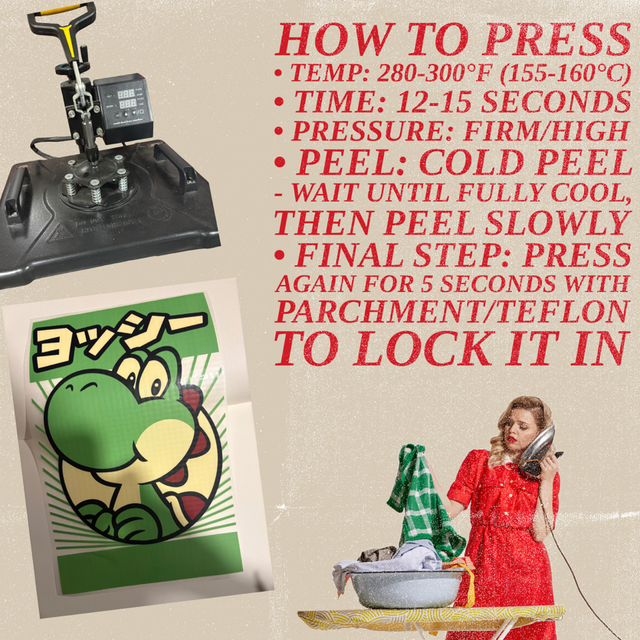 HOW TO PRESS
• TEMP: 280-300°F (155-160°C)
• TIME: 12-15 SECONDS
• PRESSURE: FIRM/HIGH
• PEEL: COLD PEEL
- WAIT UNTIL FULLY COOL, THEN PEEL SLOWLY
• FINAL STEP: PRESS AGAIN FOR 5 SECONDS WITH PARCHMENT/TEFLON TO LOCK IT IN

ヨッシー