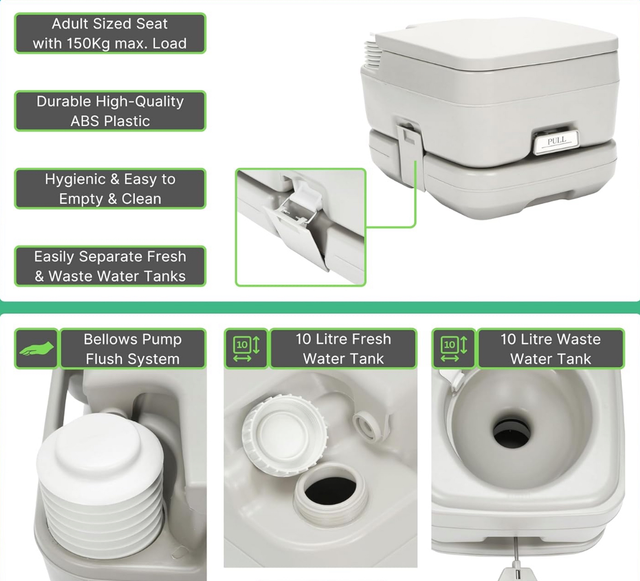 Adult Sized Seat with 150Kg max. Load

Durable High-Quality ABS Plastic

Hygienic & Easy to Empty & Clean

Easily Separate Fresh & Waste Water Tanks

PULL

Bellows Pump Flush System

10

10 Litre Fresh Water Tank

10

10 Litre Waste Water Tank