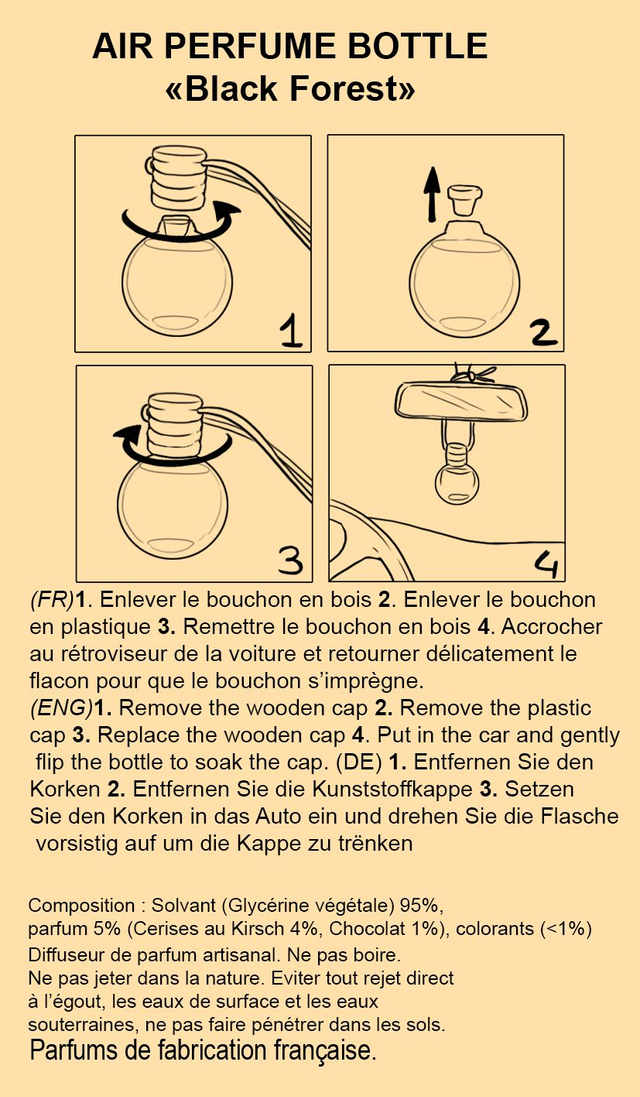 AIR PERFUME BOTTLE
«Black Forest»

1

2

3

4

(FR)1. Enlever le bouchon en bois 2. Enlever le bouchon en plastique 3. Remettre le bouchon en bois 4. Accrocher au rétroviseur de la voiture et retourner délicatement le flacon pour que le bouchon s'imprègne.
(ENG)1. Remove the wooden cap 2. Remove the plastic cap 3. Replace the wooden cap 4. Put in the car and gently flip the bottle to soak the cap. (DE) 1. Entfernen Sie den Korken 2. Entfernen Sie die Kunststoffkappe 3. Setzen Sie den Korken in das Auto ein und drehen Sie die Flasche vorsistig auf um die Kappe zu trënken

Composition : Solvant (Glycérine végétale) 95%, parfum 5% (Cerises au Kirsch 4%, Chocolat 1%), colorants (<1%)
Diffuseur de parfum artisanal. Ne pas boire.
Ne pas jeter dans la nature. Eviter tout rejet direct à l'égout, les eaux de surface et les eaux souterraines, ne pas faire pénétrer dans les sols.
Parfums de fabrication française.