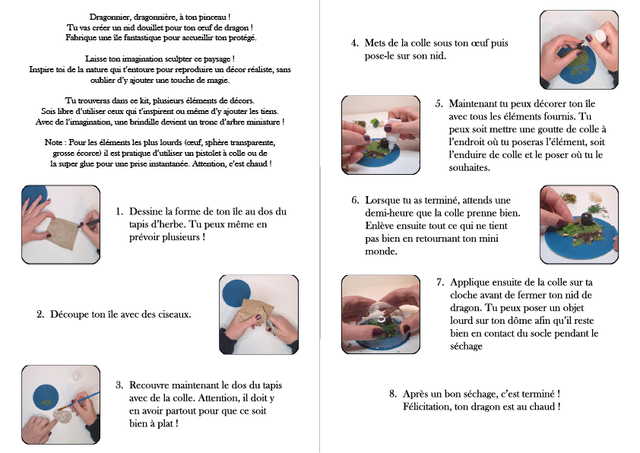 Dragonnier, dragonnière, à ton pinceau !
Tu vas créer un nid douillet pour ton œuf de dragon !
Fabrique une île fantastique pour accueillir ton protégé.

Laisse ton imagination sculpter ce paysage !
Inspire toi de la nature qui t'entoure pour reproduire un décor réaliste, sans oublier d'y ajouter une touche de magie.

Tu trouveras dans ce kit, plusieurs éléments de décors.
Sois libre d'utiliser ceux qui t'inspirent ou même d'y ajouter les tiens.
Avec de l'imagination, une brindille devient un tronc d'arbre miniature !

Note : Pour les éléments les plus lourds (œuf, sphère transparente, grosse écorce) il est pratique d'utiliser un pistolet à colle ou de la super glue pour une prise instantanée. Attention, c'est chaud !

1. Dessine la forme de ton île au dos du tapis d'herbe. Tu peux même en prévoir plusieurs !

2. Découpe ton île avec des ciseaux.

3. Recouvre maintenant le dos du tapis avec de la colle. Attention, il doit y en avoir partout pour que ce soit bien à plat !

4. Mets de la colle sous ton œuf puis pose-le sur son nid.

5. Maintenant tu peux décorer ton île avec tous les éléments fournis. Tu peux soit mettre une goutte de colle à l'endroit où tu poseras l'élément, soit l'enduire de colle et le poser où tu le souhaites.

6. Lorsque tu as terminé, attends une demi-heure que la colle prenne bien. Enlève ensuite tout ce qui ne tient pas bien en retournant ton mini monde.

7. Applique ensuite de la colle sur ta cloche avant de fermer ton nid de dragon. Tu peux poser un objet lourd sur ton dôme afin qu'il reste bien en contact du socle pendant le séchage

8. Après un bon séchage, c'est terminé !
Félicitation, ton dragon est au chaud !