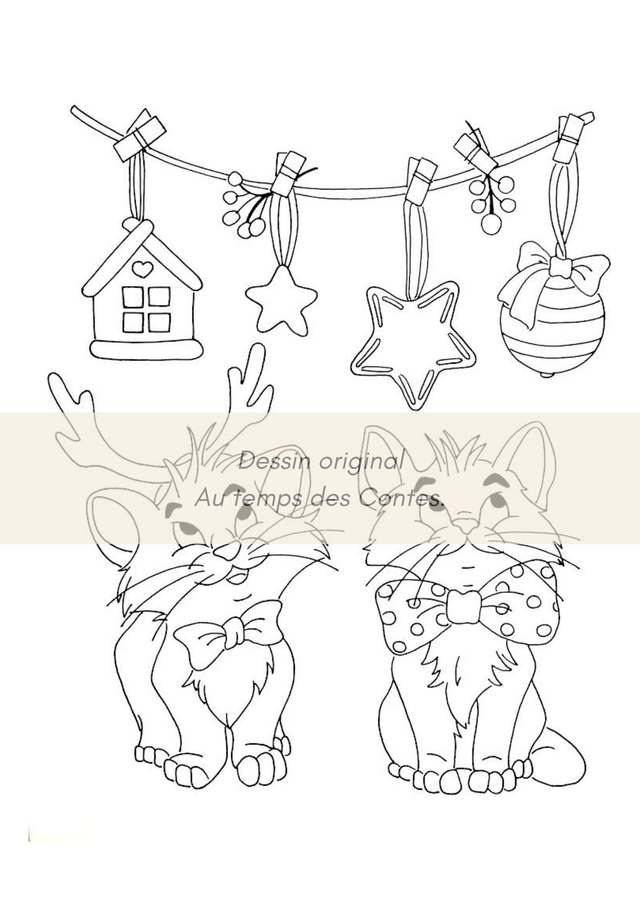 Dessin original
Au temps des Contes.