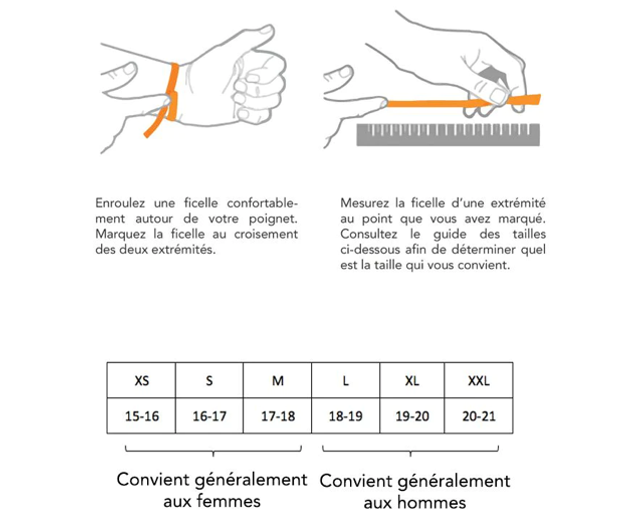 Enroulez une ficelle confortablement autour de votre poignet. Marquez la ficelle au croisement des deux extrémités.

Mesurez la ficelle d'une extrémité au point que vous avez marqué. Consultez le guide des tailles ci-dessous afin de déterminer quel est la taille qui vous convient.

| XS | S | M | L | XL | XXL |
|---|---|---|---|---|---|
| 15-16 | 16-17 | 17-18 | 18-19 | 19-20 | 20-21 |

Convient généralement aux femmes

Convient généralement aux hommes