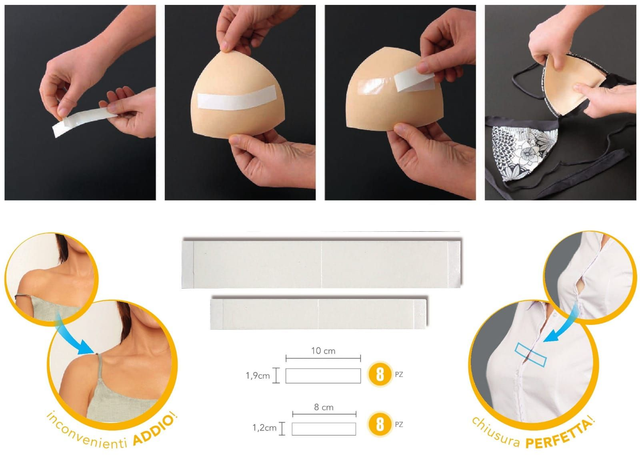 inconvenienti ADDIO!

10 cm
1,9cm
8 PZ

8 cm
1,2cm
8 PZ

chiusura PERFETTA!