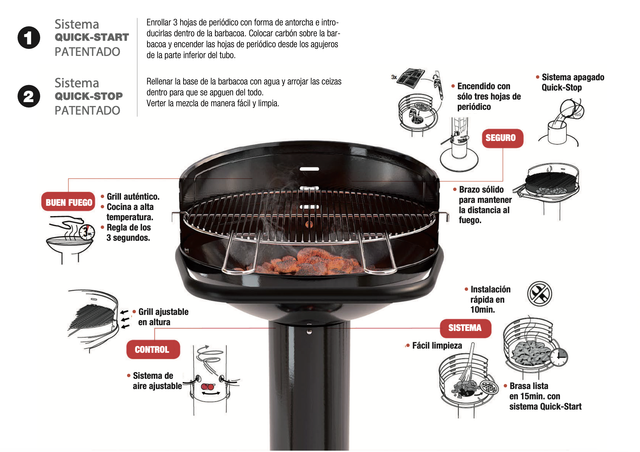 1 Sistema QUICK-START PATENTADO

Enrollar 3 hojas de periódico con forma de antorcha e introducirlas dentro de la barbacoa. Colocar carbón sobre la barbacoa y encender las hojas de periódico desde los agujeros de la parte inferior del tubo.

2 Sistema QUICK-STOP PATENTADO

Rellenar la base de la barbacoa con agua y arrojar las ceizas dentro para que se apguen del todo.
Verter la mezcla de manera fácil y limpia.

3x

Encendido con sólo tres hojas de periódico

Sistema apagado Quick-Stop

SEGURO

Brazo sólido para mantener la distancia al fuego.

BUEN FUEGO

Grill auténtico.
Cocina a alta temperatura.
Regla de los 3 segundos.

3

Grill ajustable en altura

CONTROL

Sistema de aire ajustable

Instalación rápida en 10min.

SISTEMA

Fácil limpieza

Brasa lista en 15min. con sistema Quick-Start