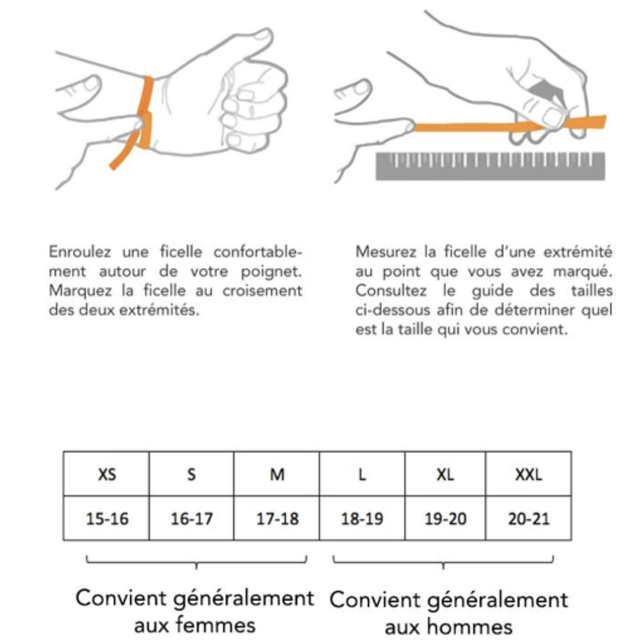 Enroulez une ficelle confortablement autour de votre poignet. Marquez la ficelle au croisement des deux extrémités.

Mesurez la ficelle d'une extrémité au point que vous avez marqué. Consultez le guide des tailles ci-dessous afin de déterminer quel est la taille qui vous convient.

| XS | S | M | L | XL | XXL |
|---|---|---|---|---|---|
| 15-16 | 16-17 | 17-18 | 18-19 | 19-20 | 20-21 |

Convient généralement aux femmes

Convient généralement aux hommes