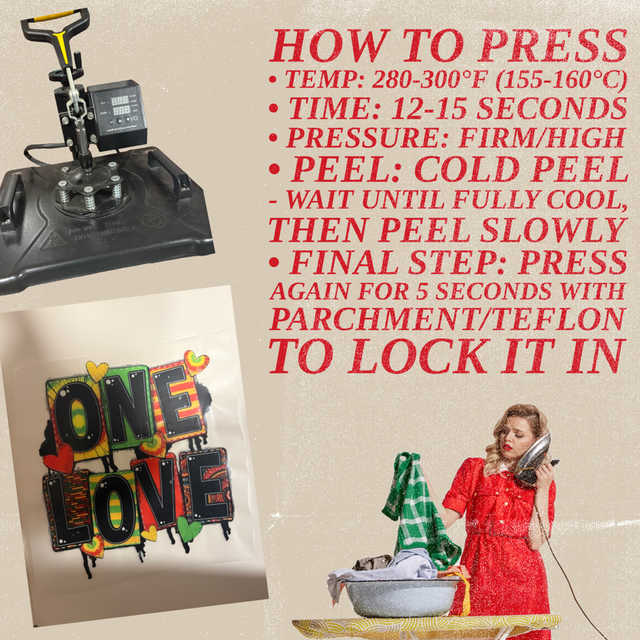 HOW TO PRESS
• TEMP: 280-300°F (155-160°C)
• TIME: 12-15 SECONDS
• PRESSURE: FIRM/HIGH
• PEEL: COLD PEEL
- WAIT UNTIL FULLY COOL, THEN PEEL SLOWLY
• FINAL STEP: PRESS AGAIN FOR 5 SECONDS WITH PARCHMENT/TEFLON TO LOCK IT IN

ONE
LOVE