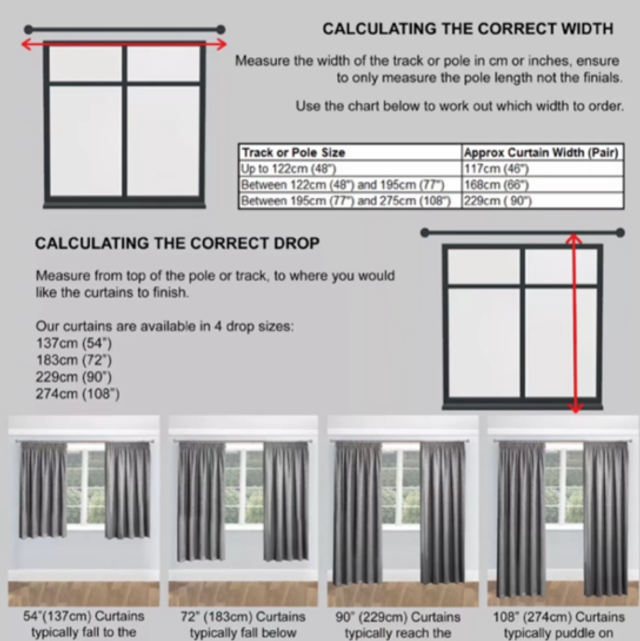 CALCULATING THE CORRECT WIDTH

Measure the width of the track or pole in cm or inches, ensure to only measure the pole length not the finials.

Use the chart below to work out which width to order.

| Track or Pole Size | Approx Curtain Width (Pair) |
|---|---|
| Up to 122cm (48") | 117cm (46") |
| Between 122cm (48") and 195cm (77") | 168cm (66") |
| Between 195cm (77") and 275cm (108") | 229cm ( 90") |

CALCULATING THE CORRECT DROP

Measure from top of the pole or track, to where you would like the curtains to finish.

Our curtains are available in 4 drop sizes:
137cm (54")
183cm (72")
229cm (90")
274cm (108")

54"(137cm) Curtains typically fall to the

72" (183cm) Curtains typically fall below

90" (229cm) Curtains typically reach the

108" (274cm) Curtains typically puddle on