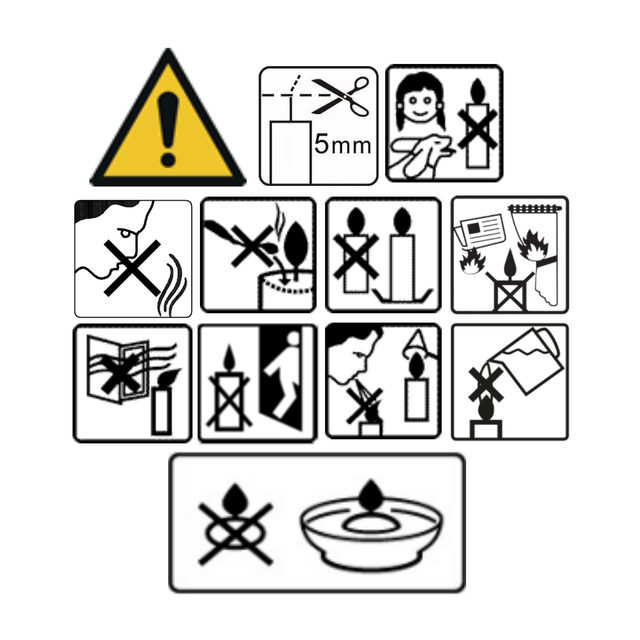 5mm