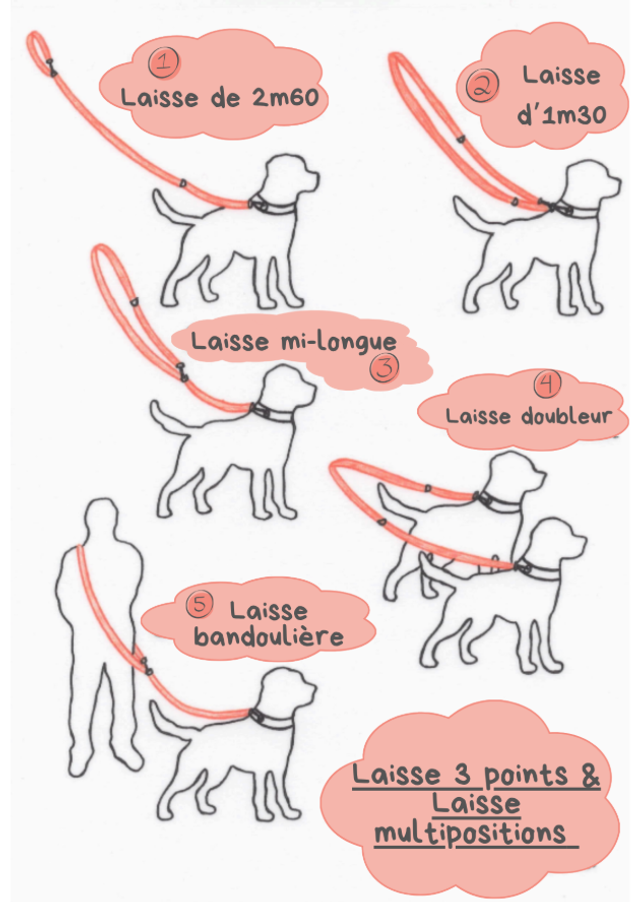 1 Laisse de 2m60

2 Laisse d'1m30

Laisse mi-longue 3

4 Laisse doubleur

5 Laisse bandoulière

Laisse 3 points & Laisse multipositions