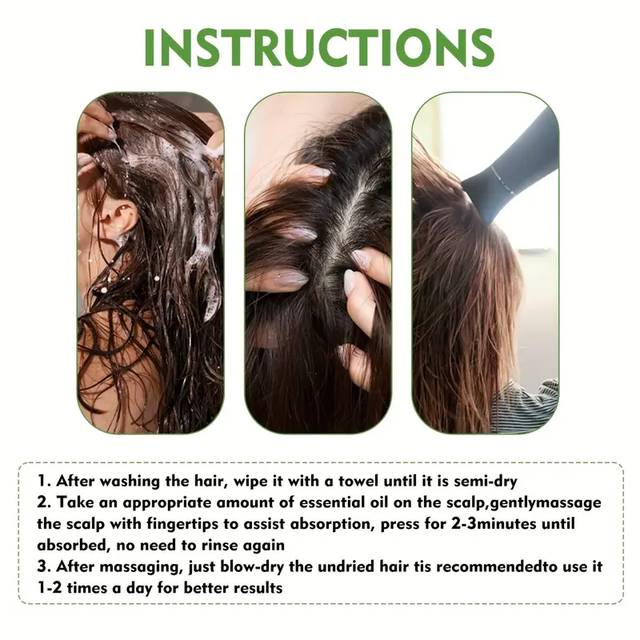 INSTRUCTIONS

1. After washing the hair, wipe it with a towel until it is semi-dry
2. Take an appropriate amount of essential oil on the scalp,gentlymassage the scalp with fingertips to assist absorption, press for 2-3minutes until absorbed, no need to rinse again
3. After massaging, just blow-dry the undried hair tis recommendedto use it 1-2 times a day for better results