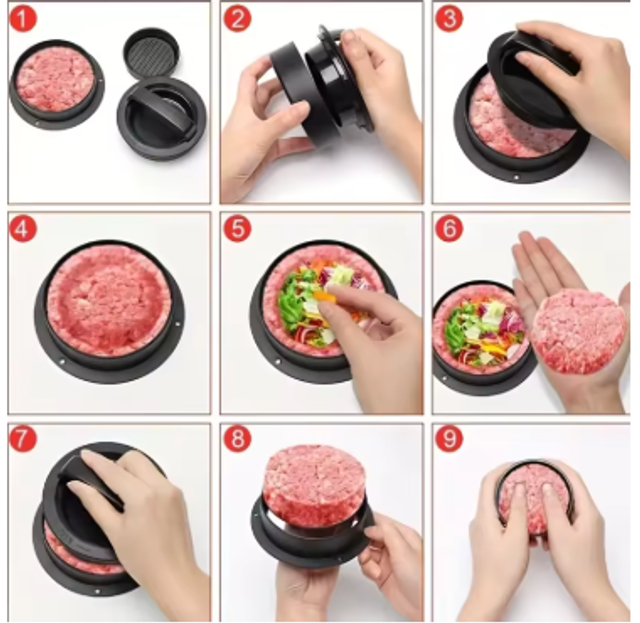 1
2
3
4
5
6
7
8
9