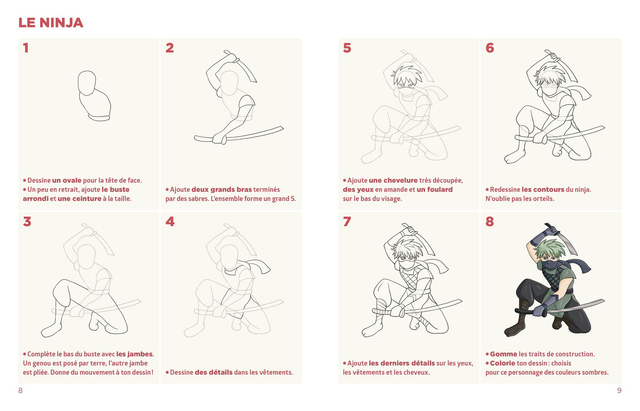 LE NINJA

1

• Dessine un ovale pour la tête de face.
• Un peu en retrait, ajoute le buste arrondi et une ceinture à la taille.

2

• Ajoute deux grands bras terminés par des sabres. L'ensemble forme un grand S.

3

• Complète le bas du buste avec les jambes. Un genou est posé par terre, l'autre jambe est pliée. Donne du mouvement à ton dessin !

4

• Dessine des détails dans les vêtements.

8

5

• Ajoute une chevelure très découpée, des yeux en amande et un foulard sur le bas du visage.

6

• Redessine les contours du ninja. N'oublie pas les orteils.

7

• Ajoute les derniers détails sur les yeux, les vêtements et les cheveux.

8

• Gomme les traits de construction.
• Colorie ton dessin : choisis pour ce personnage des couleurs sombres.

9