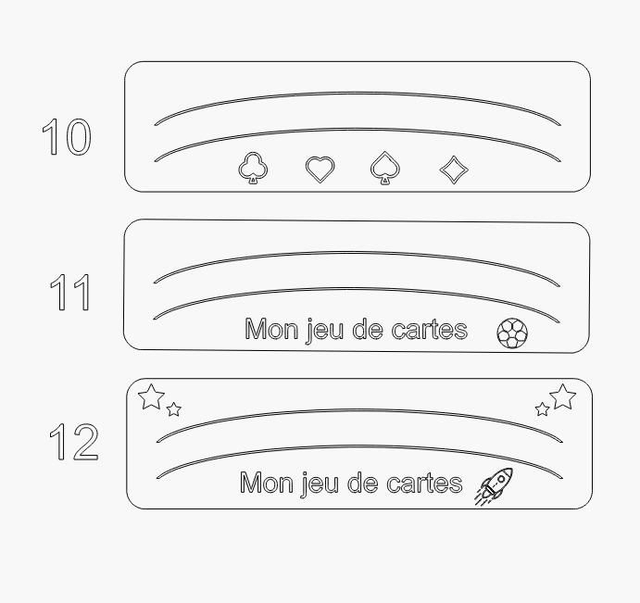 10

11

Mon jeu de cartes

12

Mon jeu de cartes