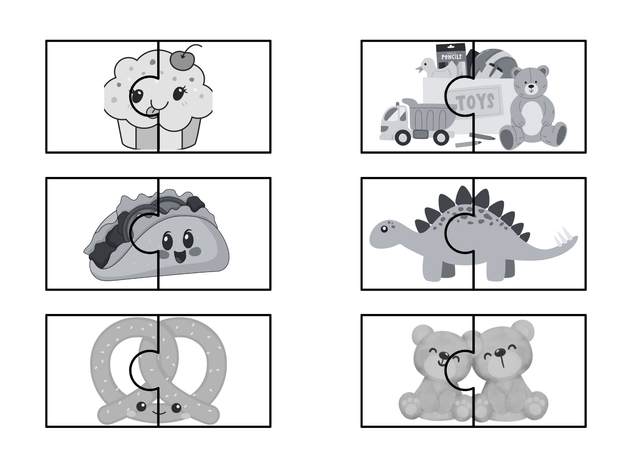 PENCILS
TOYS