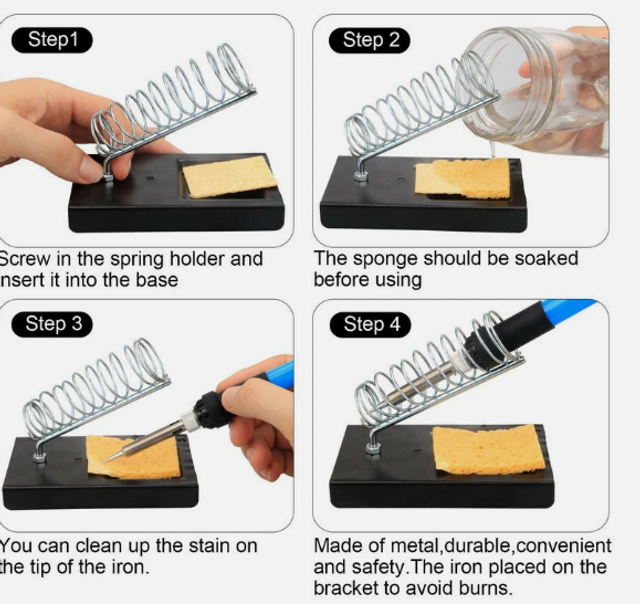 Step1

Screw in the spring holder and nsert it into the base

Step 2

The sponge should be soaked before using

Step 3

You can clean up the stain on the tip of the iron.

Step 4

Made of metal,durable,convenient and safety.The iron placed on the bracket to avoid burns.