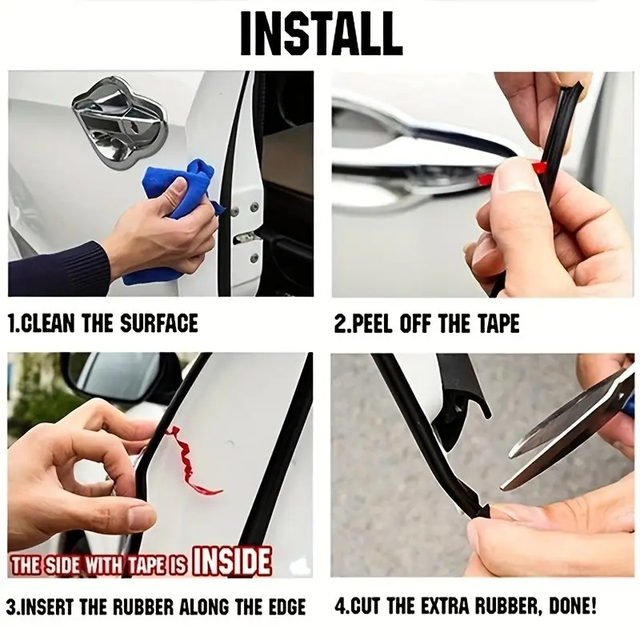 INSTALL

1.CLEAN THE SURFACE

2.PEEL OFF THE TAPE

THE SIDE WITH TAPE IS INSIDE

3.INSERT THE RUBBER ALONG THE EDGE

4.CUT THE EXTRA RUBBER, DONE!