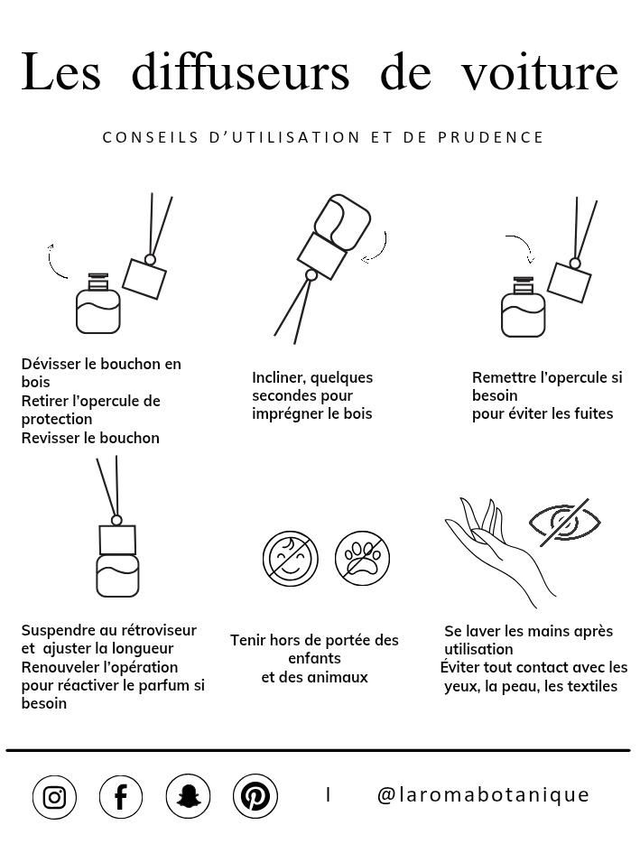 Les diffuseurs de voiture

CONSEILS D'UTILISATION ET DE PRUDENCE

Dévisser le bouchon en bois
Retirer l'opercule de protection
Revisser le bouchon

Incliner, quelques secondes pour imprégner le bois

Remettre l'opercule si besoin
pour éviter les fuites

Suspendre au rétroviseur et ajuster la longueur
Renouveler l'opération pour réactiver le parfum si besoin

Tenir hors de portée des enfants
et des animaux

Se laver les mains après utilisation
Éviter tout contact avec les yeux, la peau, les textiles

I @laromabotanique